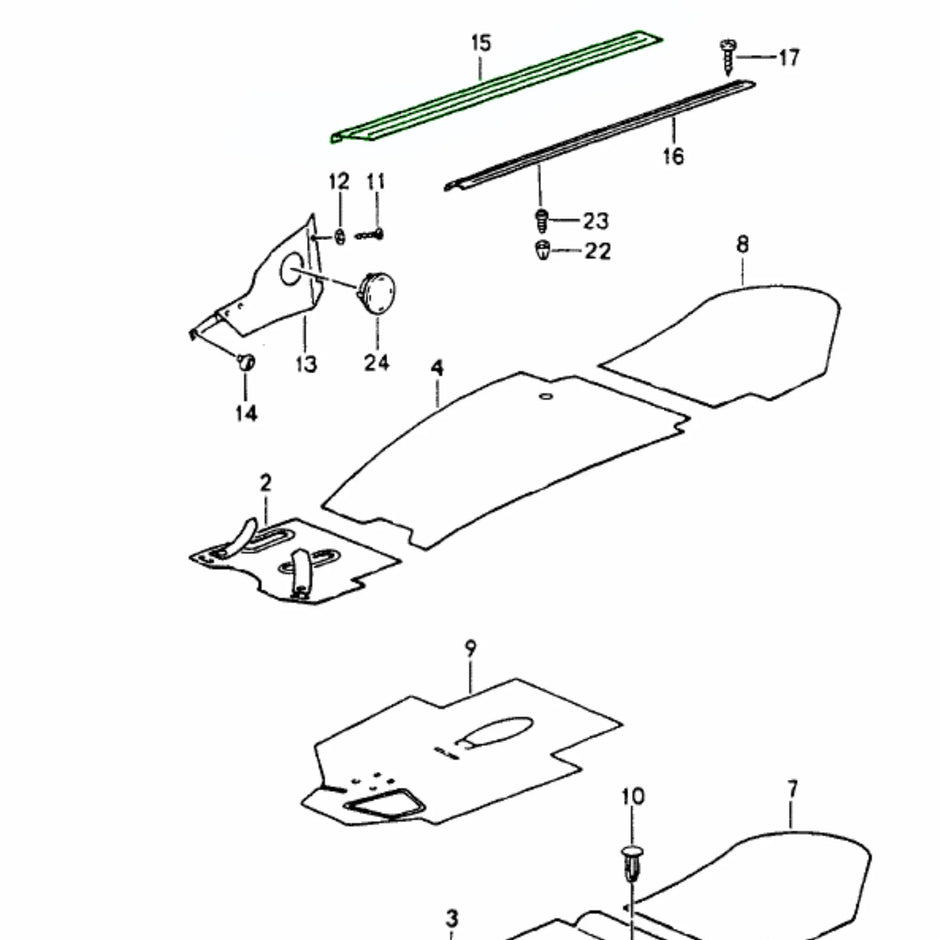 15
17
16
12
11
23
22
8
13
24
14
4
2
9
10
7
3