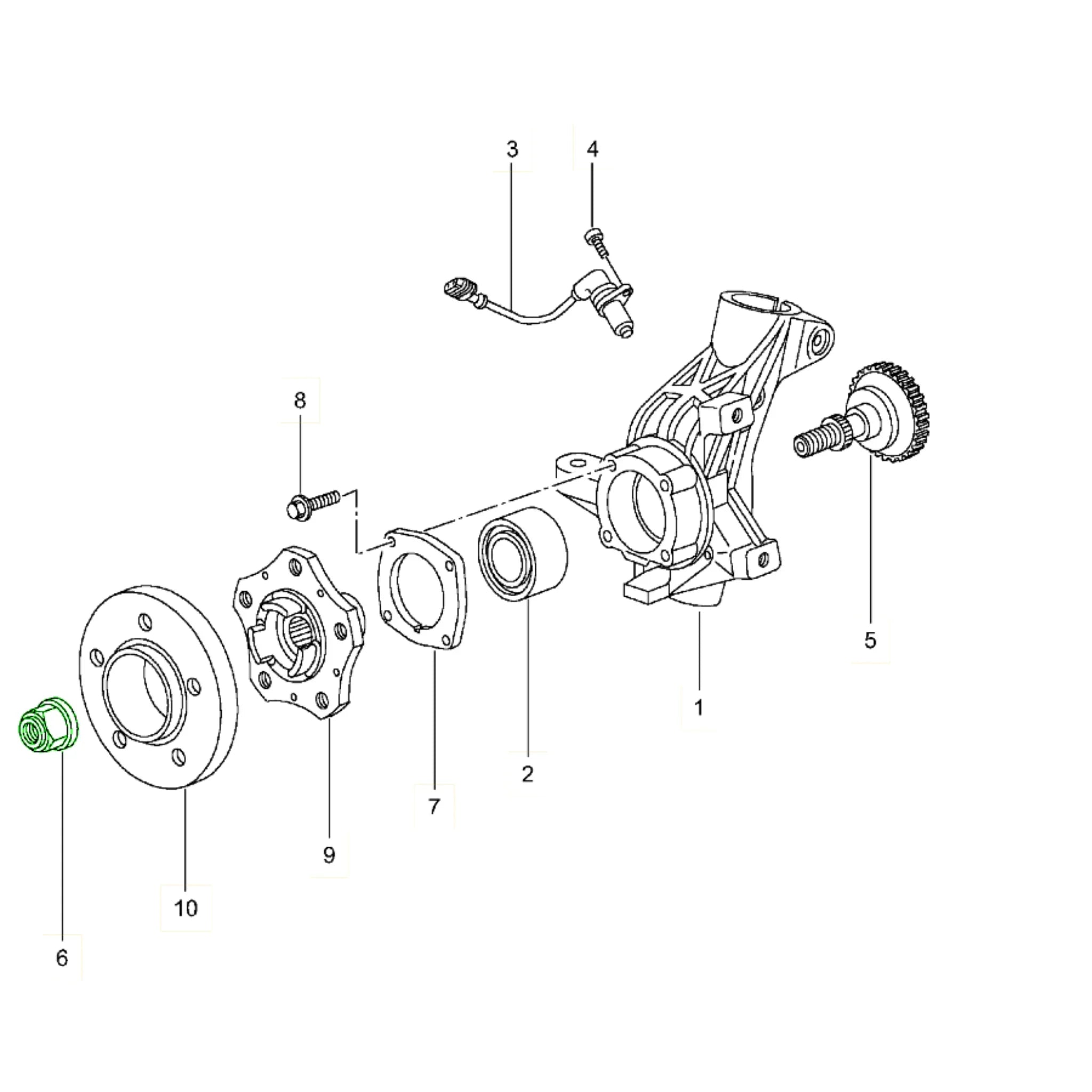 3
4
8
5
1
2
7
9
10
6