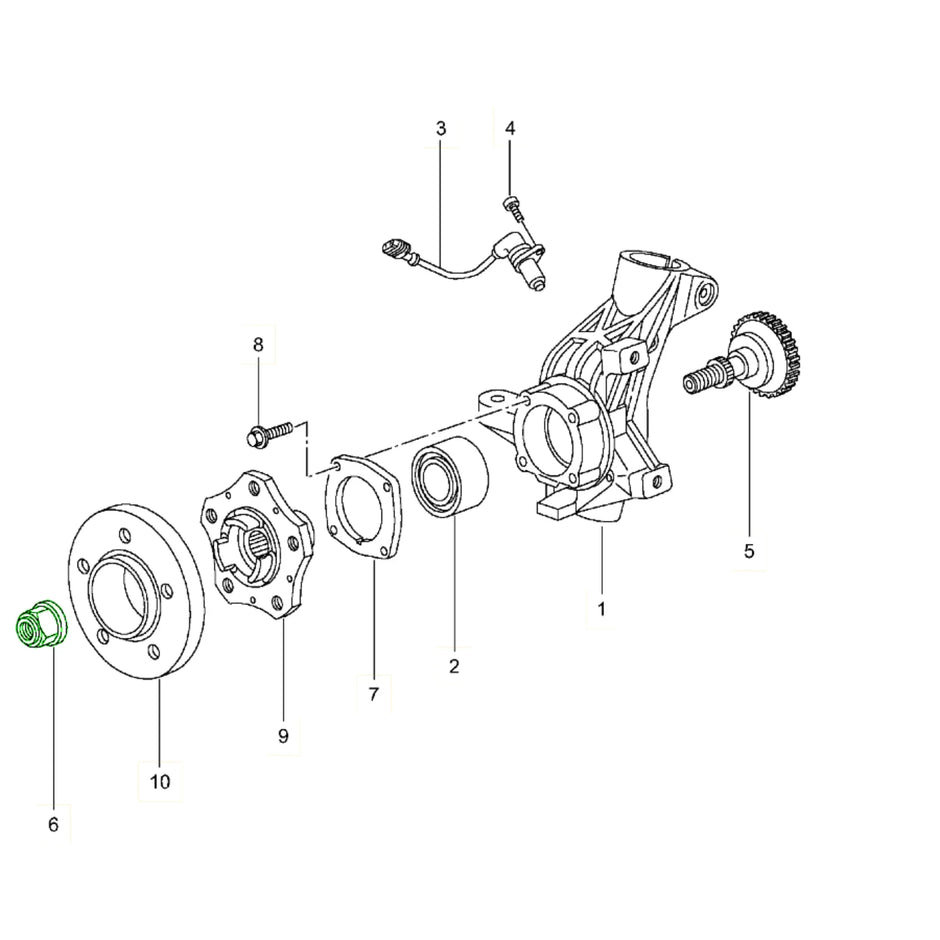 3
4
8
5
1
2
7
9
10
6