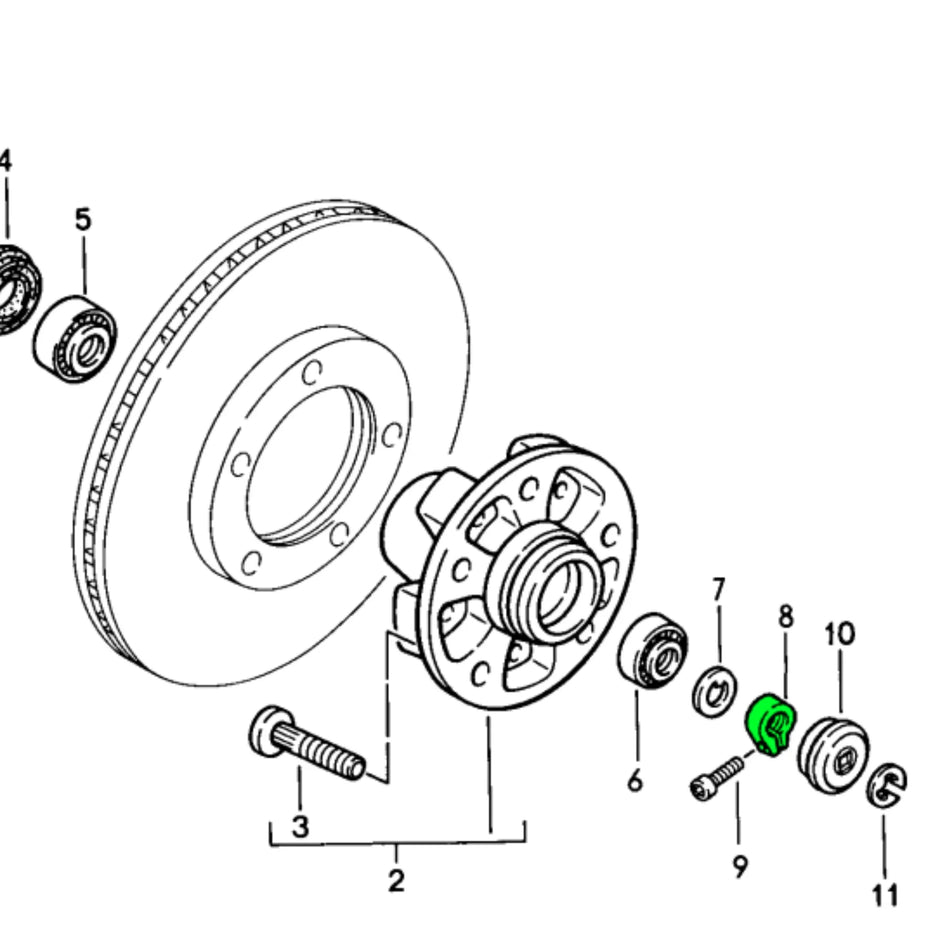 4
5
7
8
10
6
3
9
2
11