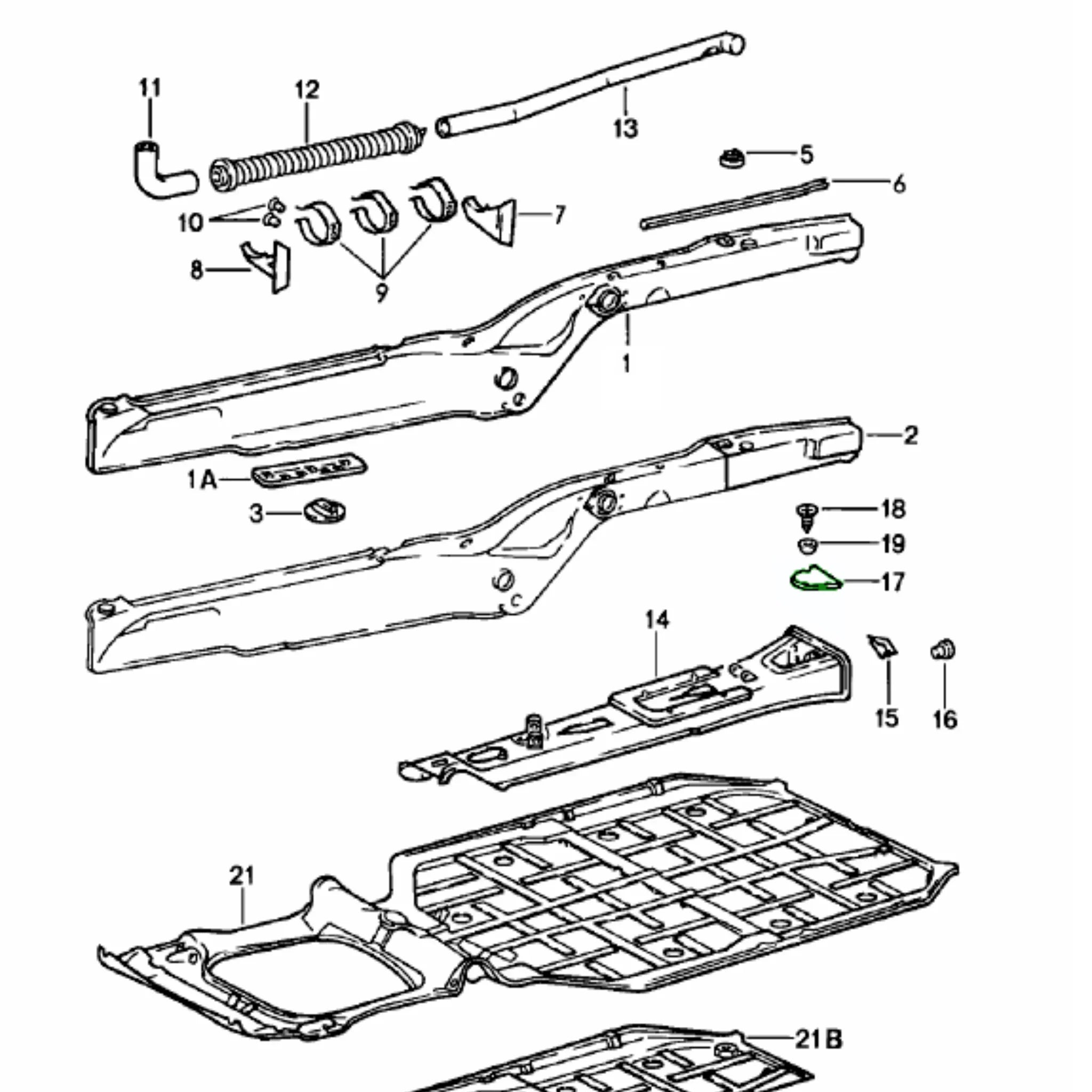 11
12
13
5
6
10
7
8
9
1
2
1A
3
18
19
17
14
15
16
21
21B