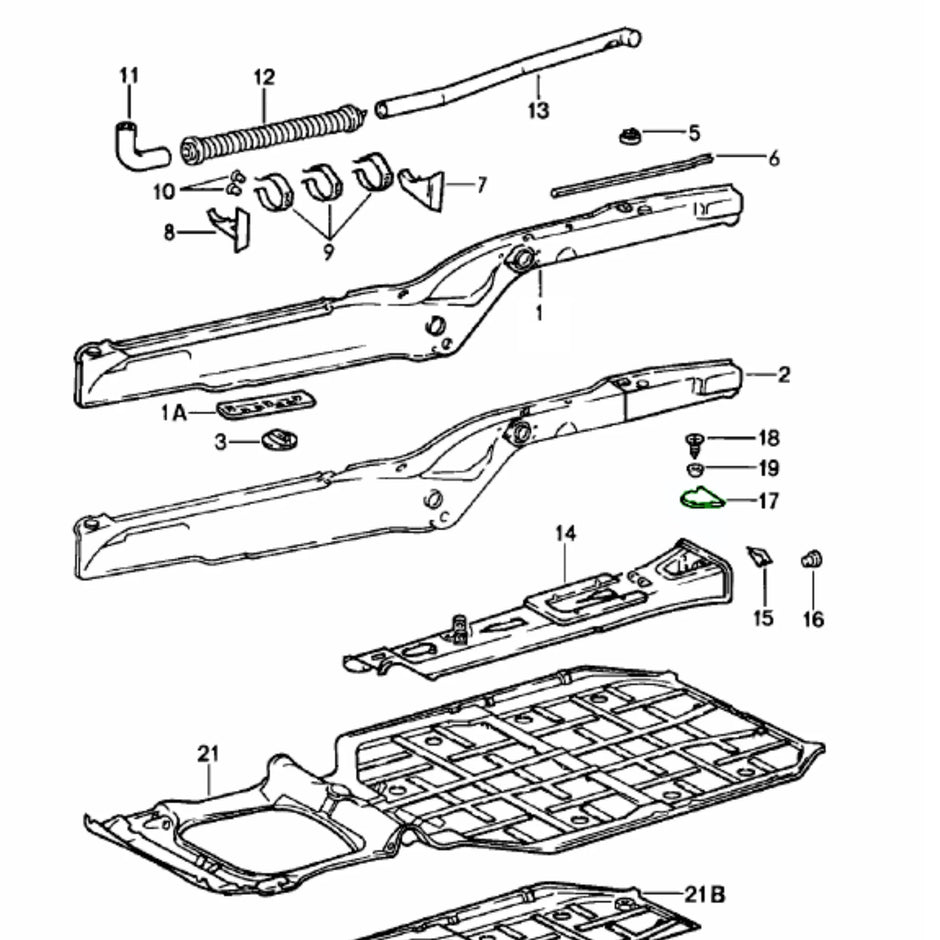 11
12
13
5
6
10
7
8
9
1
2
1A
3
18
19
17
14
15
16
21
21B