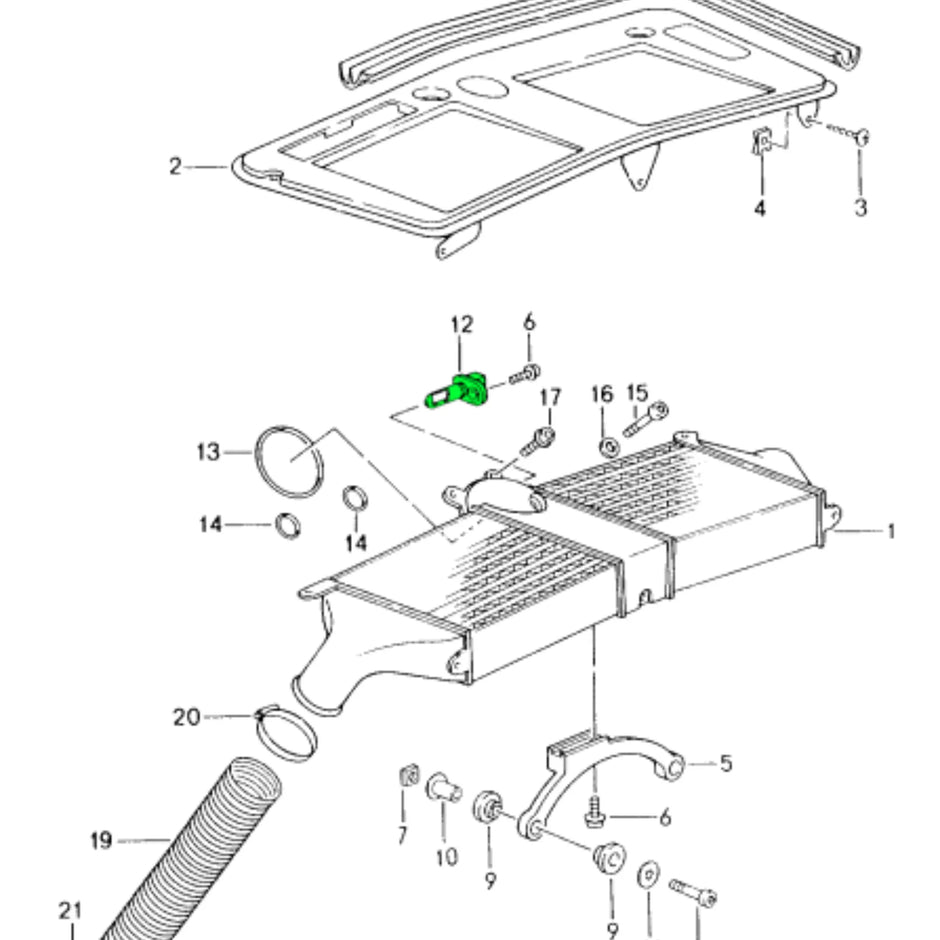 2
4
3
12
6
17
16
15
13
14
14
1
20
5
6
7
10
9
19
9
21