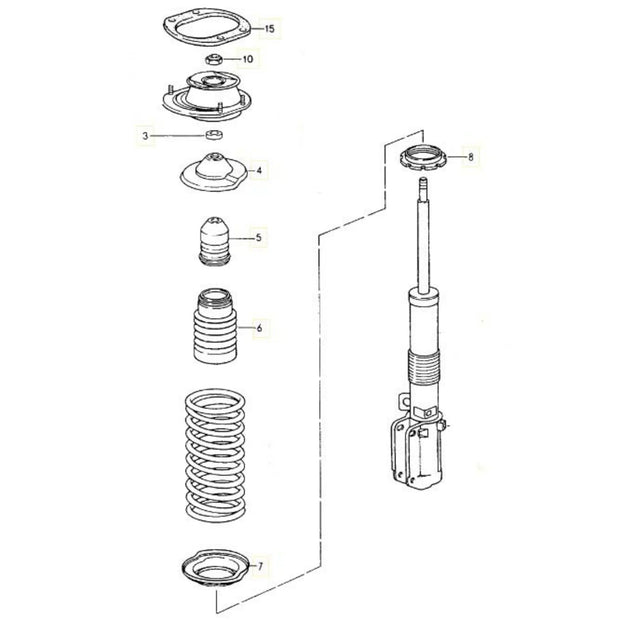 15
10
3
4
5
6
7
8