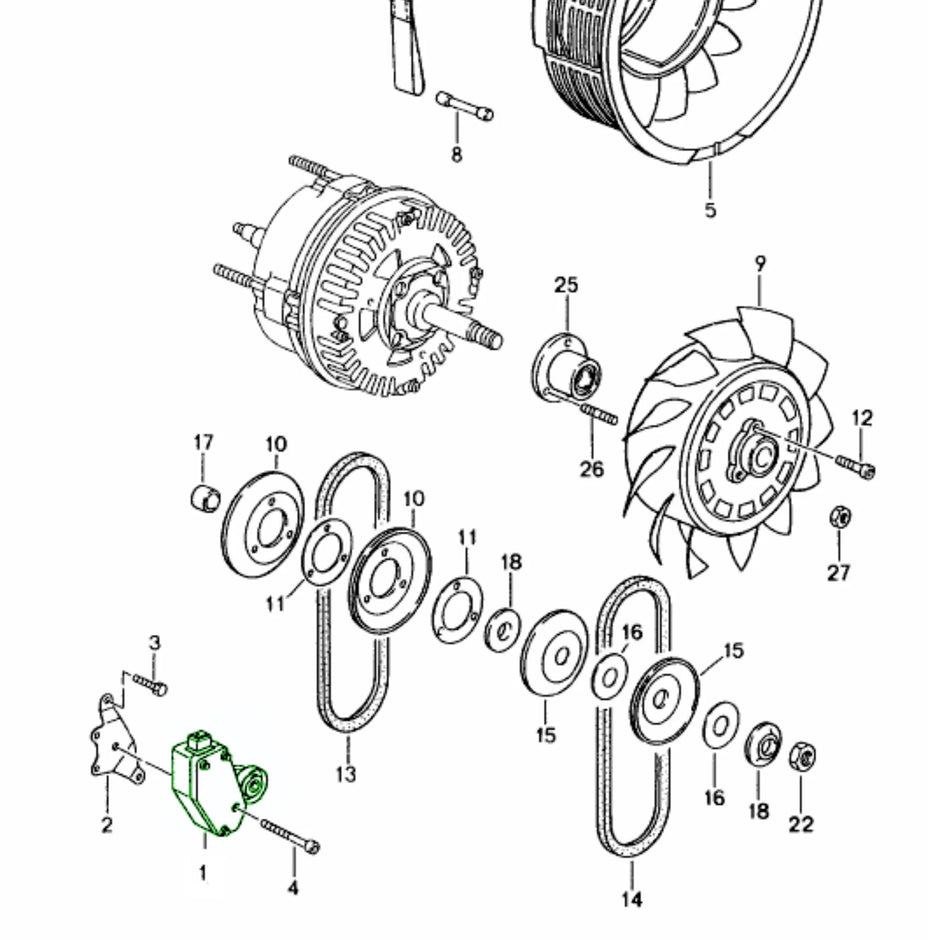 8
5
25
9
12
26
27
17
10
10
11
11
18
16
15
15
16
18
22
3
2
1
4
13
14