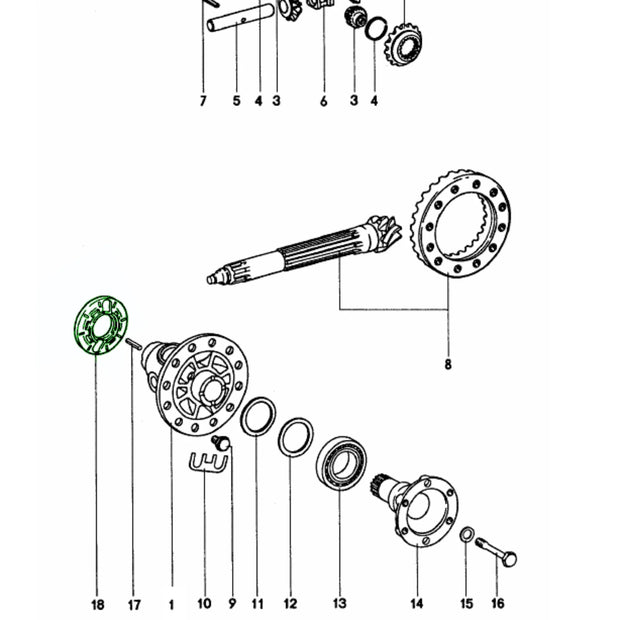 7 5 4 3 6 3 4

8

18 17 1 10 9 11 12 13 14 15 16