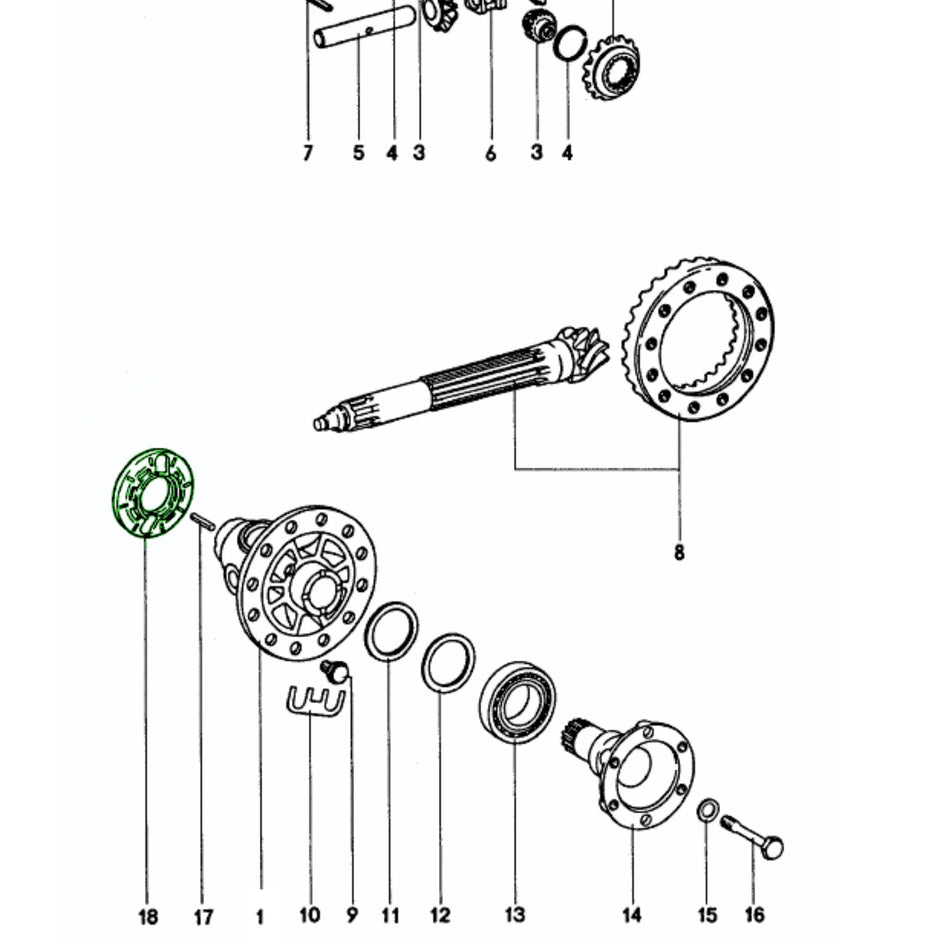 7 5 4 3 6 3 4

8

18 17 1 10 9 11 12 13 14 15 16