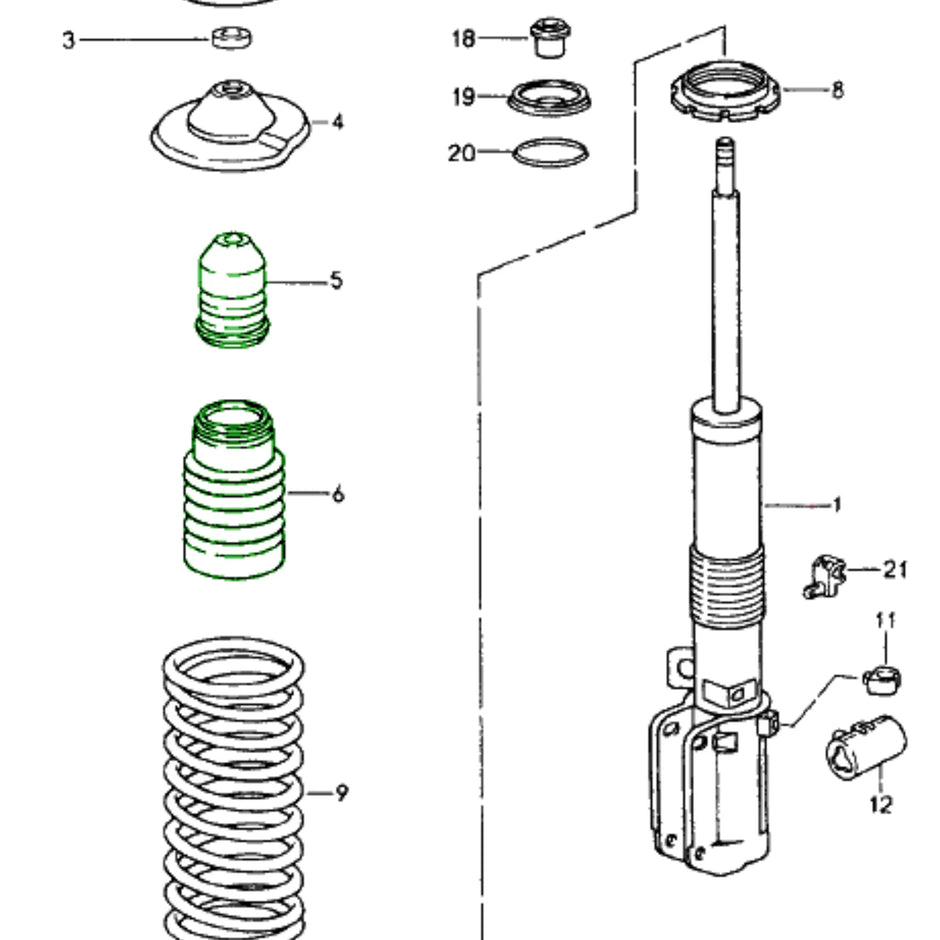 3
4
5
6
9
18
19
20
8
1
21
11
12