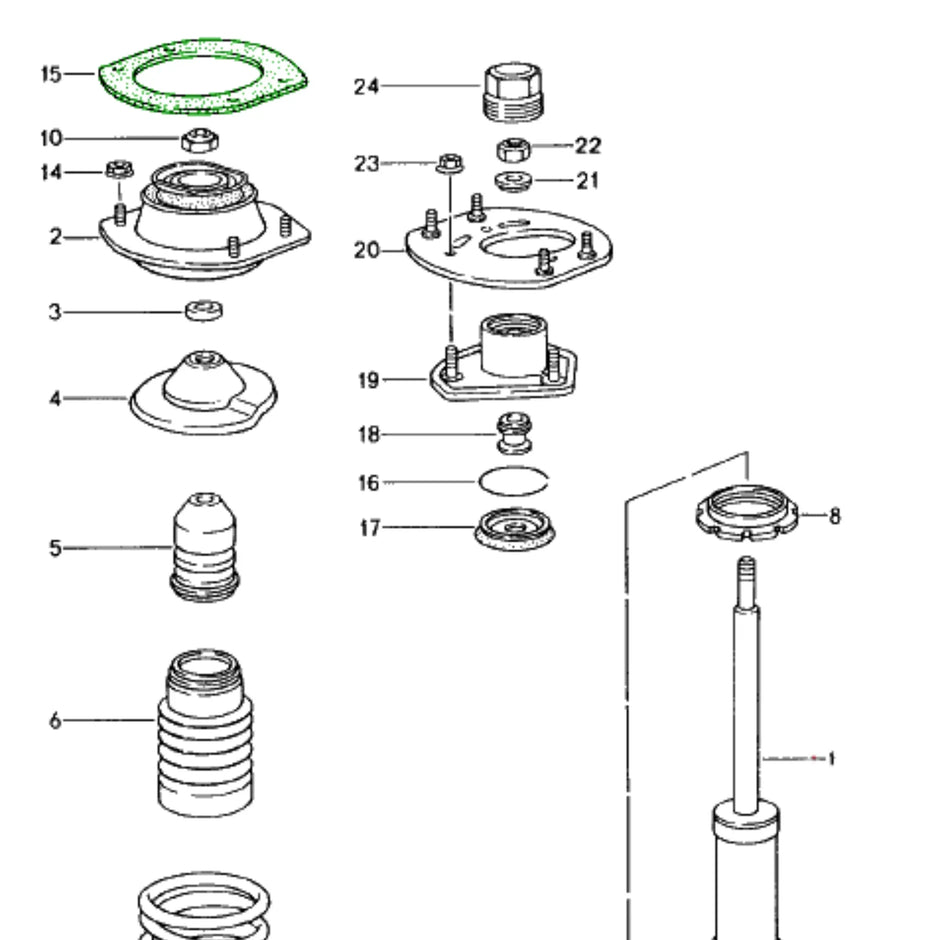 15
10
14
2
3
4
5
6
24
22
23
21
20
19
18
16
17
8
1